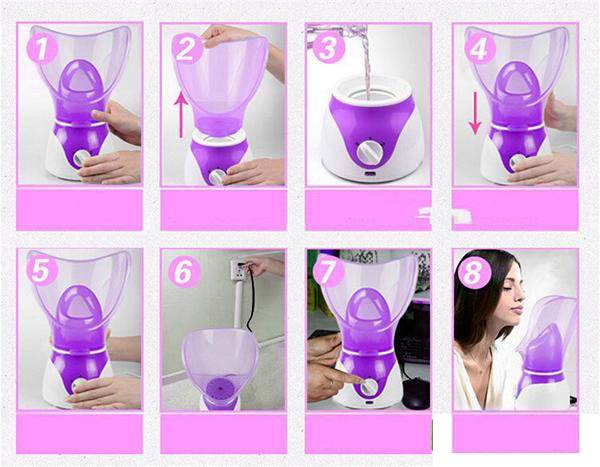 1

2

3

4

5

6

7

8